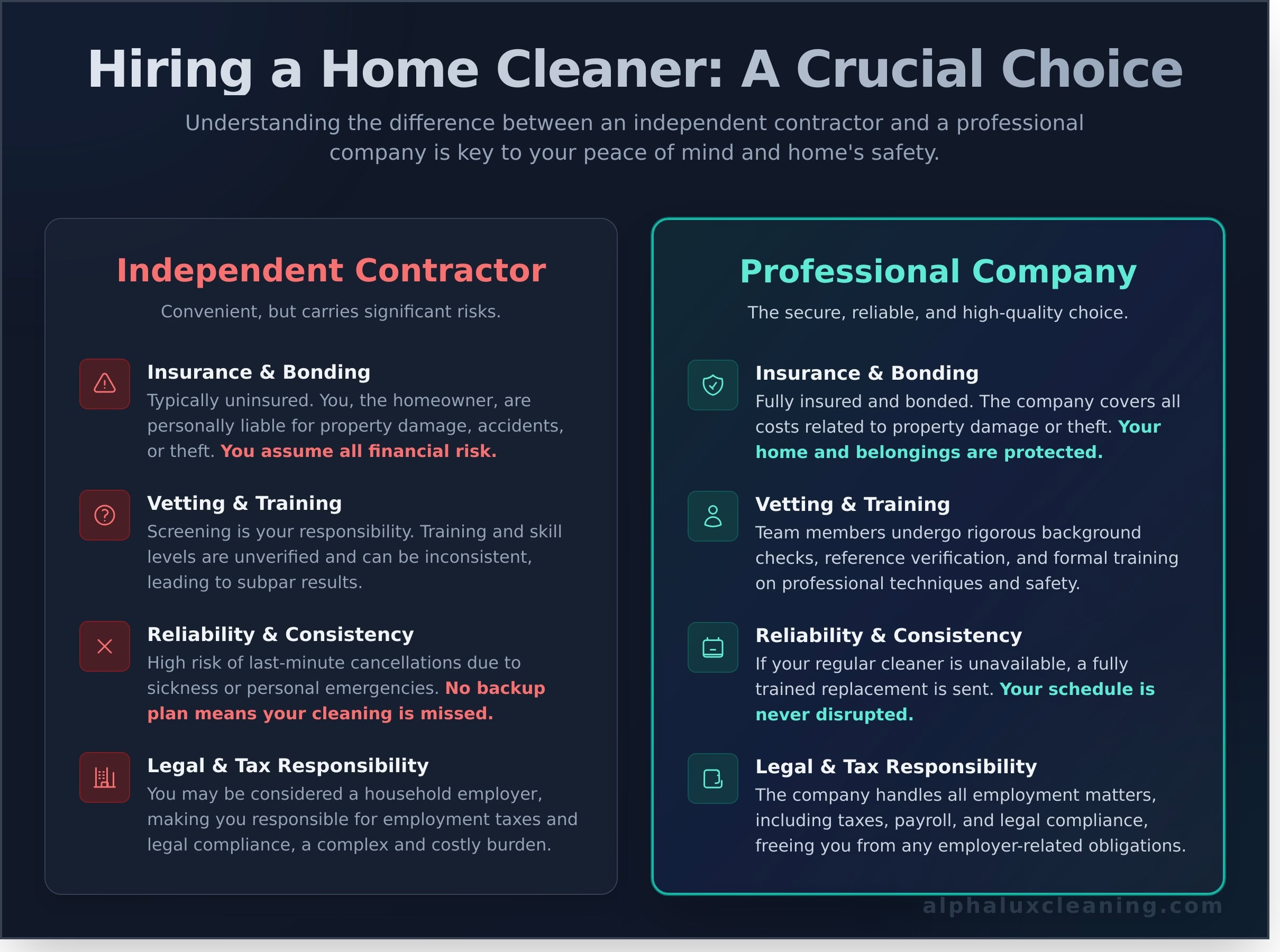 Hiring a Home Cleaner: A Crucial Choice

Understanding the difference between an independent contractor and a professional company is key to your peace of mind and home's safety.

Independent Contractor

Convenient, but carries significant risks.

Insurance & Bonding
Typically uninsured. You, the homeowner, are personally liable for property damage, accidents, or theft. You assume all financial risk.

Vetting & Training
Screening is your responsibility. Training and skill levels are unverified and can be inconsistent, leading to subpar results.

Reliability & Consistency
High risk of last-minute cancellations due to sickness or personal emergencies. No backup plan means your cleaning is missed.

Legal & Tax Responsibility
You may be considered a household employer, making you responsible for employment taxes and legal compliance, a complex and costly burden.

Professional Company

The secure, reliable, and high-quality choice.

Insurance & Bonding
Fully insured and bonded. The company covers all costs related to property damage or theft. Your home and belongings are protected.

Vetting & Training
Team members undergo rigorous background checks, reference verification, and formal training on professional techniques and safety.

Reliability & Consistency
If your regular cleaner is unavailable, a fully trained replacement is sent. Your schedule is never disrupted.

Legal & Tax Responsibility
The company handles all employment matters, including taxes, payroll, and legal compliance, freeing you from any employer-related obligations.

alphaluxcleaning.com